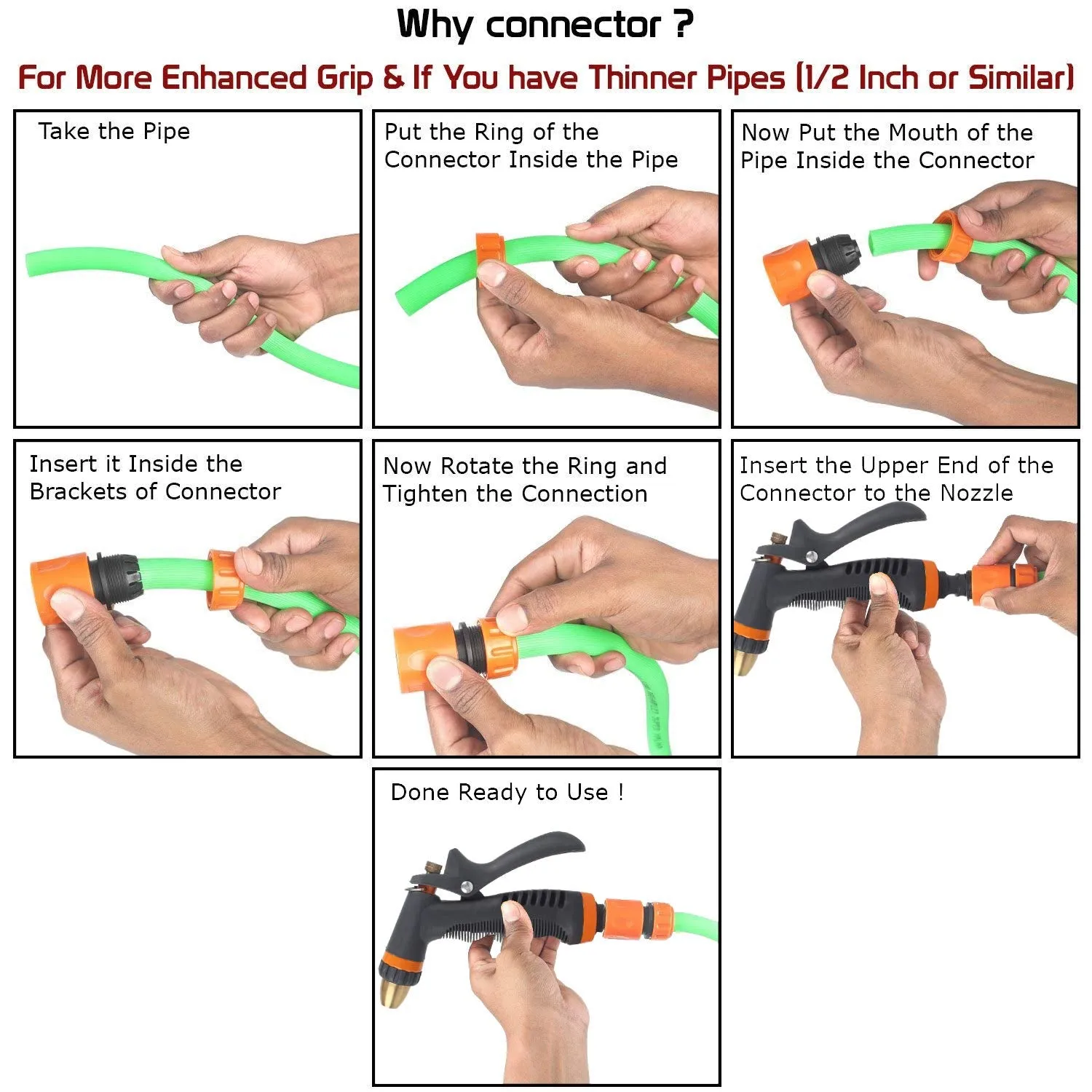 Why connector ?

For More Enhanced Grip & If You have Thinner Pipes (1/2 Inch or Similar)

Take the Pipe

Put the Ring of the Connector Inside the Pipe

Now Put the Mouth of the Pipe Inside the Connector

Insert it Inside the Brackets of Connector

Now Rotate the Ring and Tighten the Connection

Insert the Upper End of the Connector to the Nozzle

Done Ready to Use !