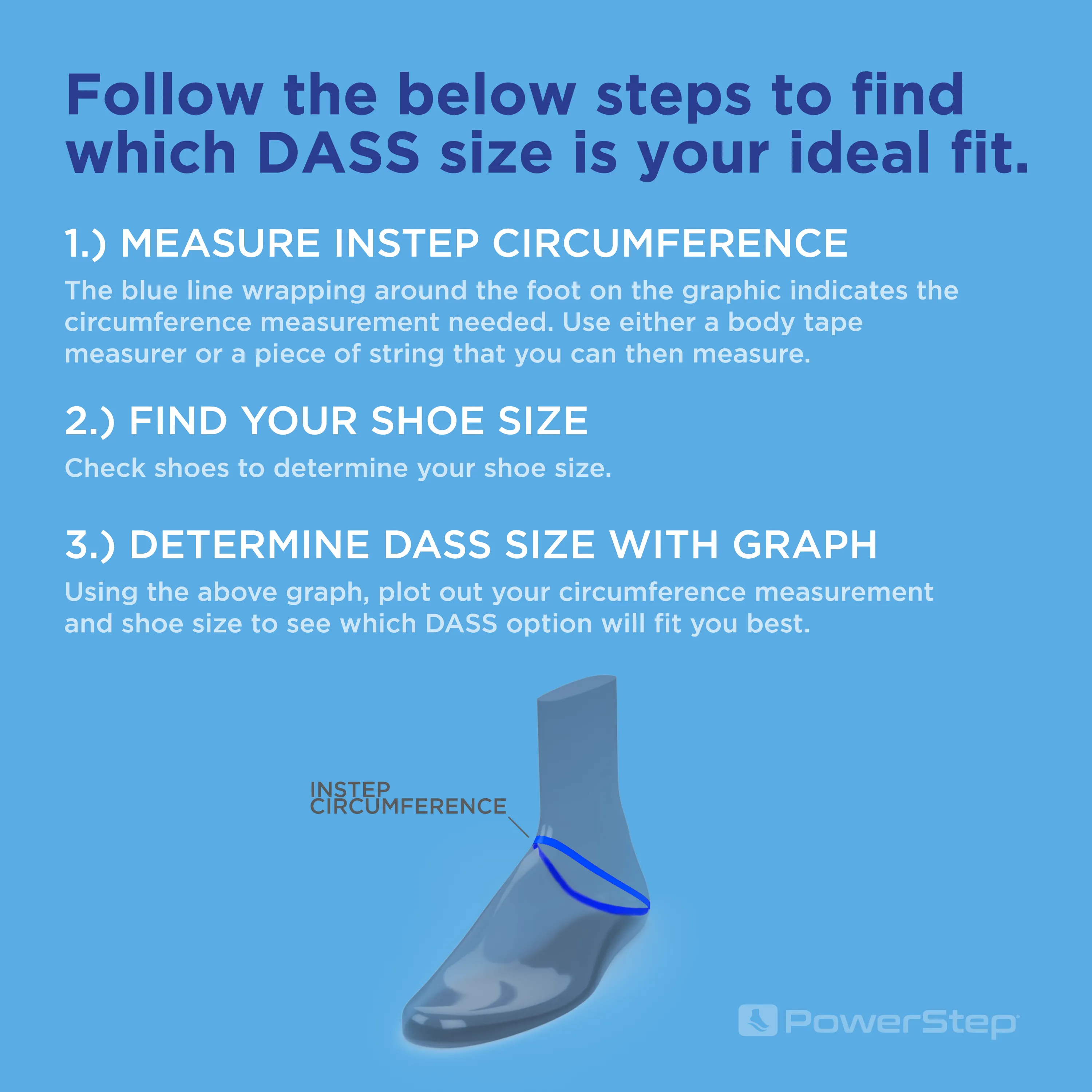 Follow the below steps to find which DASS size is your ideal fit.

1.) MEASURE INSTEP CIRCUMFERENCE

The blue line wrapping around the foot on the graphic indicates the circumference measurement needed. Use either a body tape measurer or a piece of string that you can then measure.

2.) FIND YOUR SHOE SIZE

Check shoes to determine your shoe size.

3.) DETERMINE DASS SIZE WITH GRAPH

Using the above graph, plot out your circumference measurement and shoe size to see which DASS option will fit you best.

INSTEP CIRCUMFERENCE

PowerStep